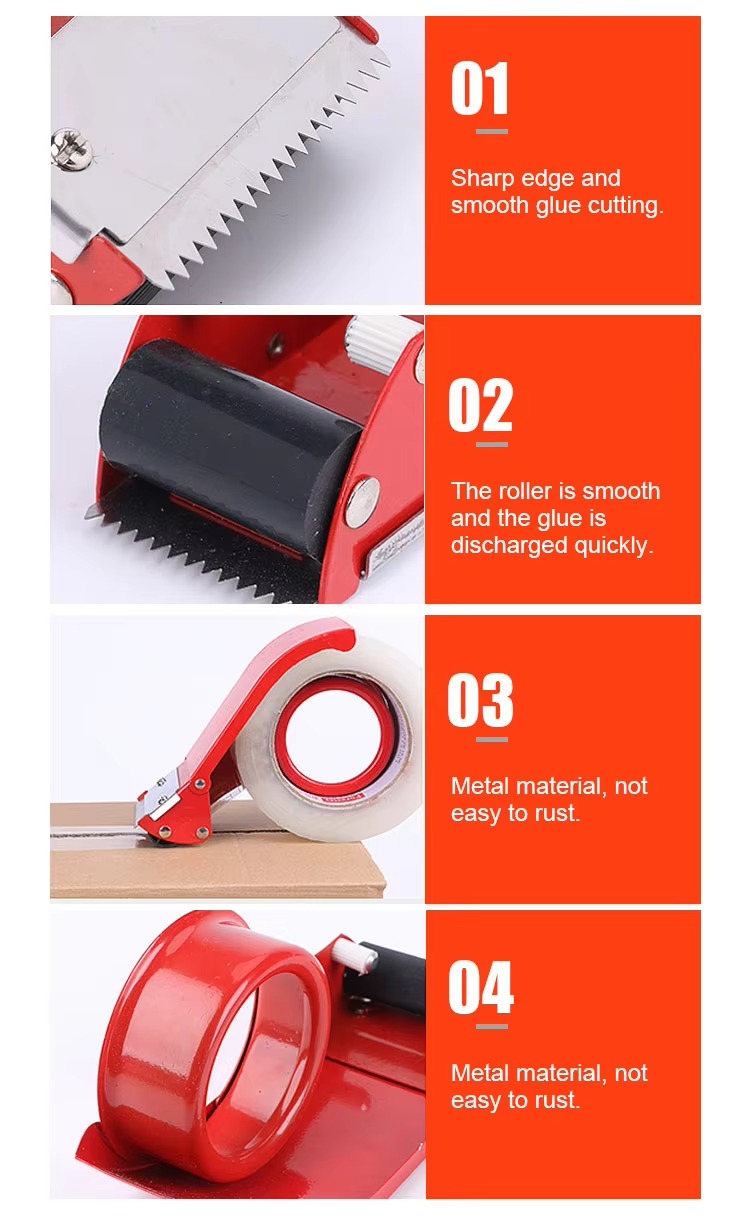 01

Sharp edge and smooth glue cutting.

02

The roller is smooth and the glue is discharged quickly.

03

Metal material, not easy to rust.

04

Metal material, not easy to rust.