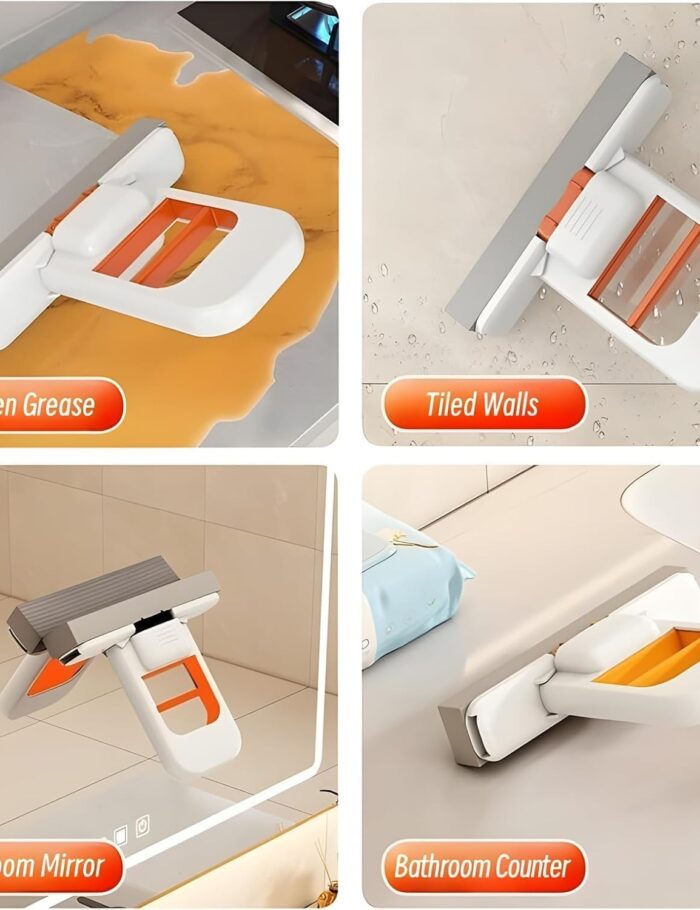 en Grease

Tiled Walls

oom Mirror

Bathroom Counter